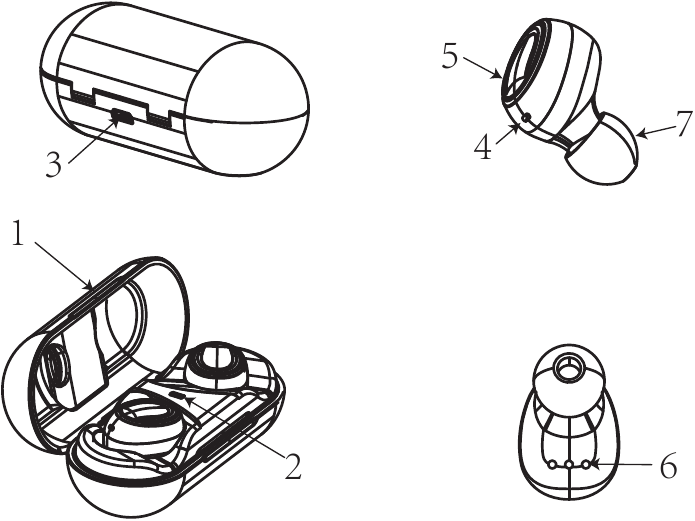 3

5

4

7

1

2

6