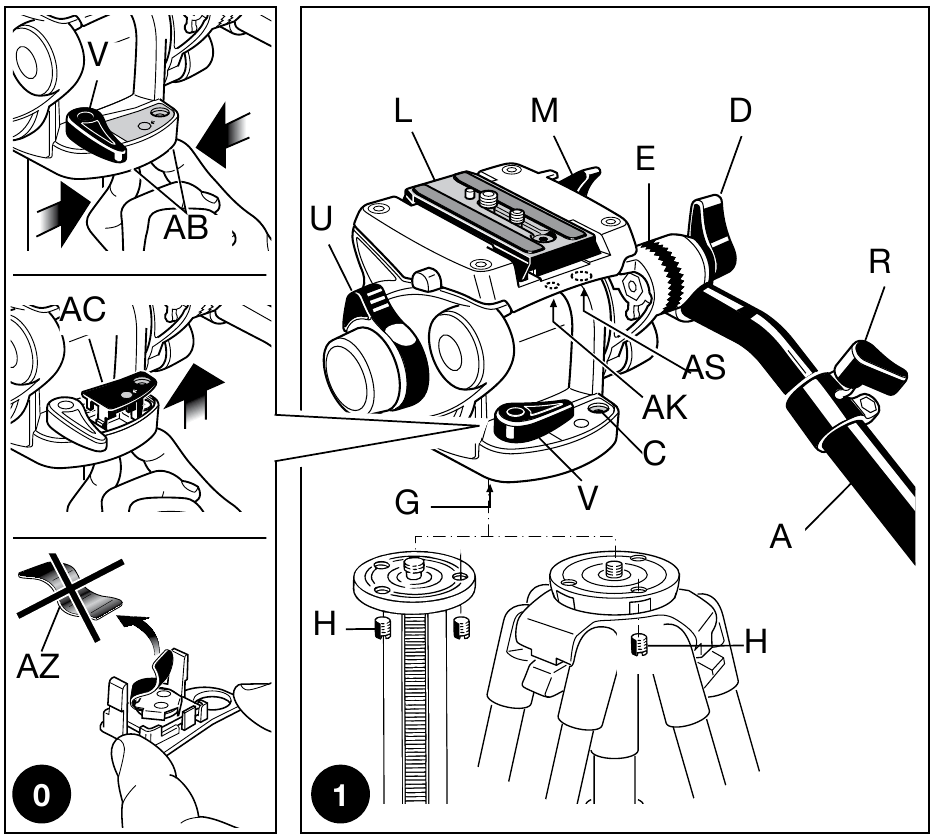 V
AB
AC
AZ
0
L
M
D
E
U
R
AS
AK
C
V
G
A
H
H
1