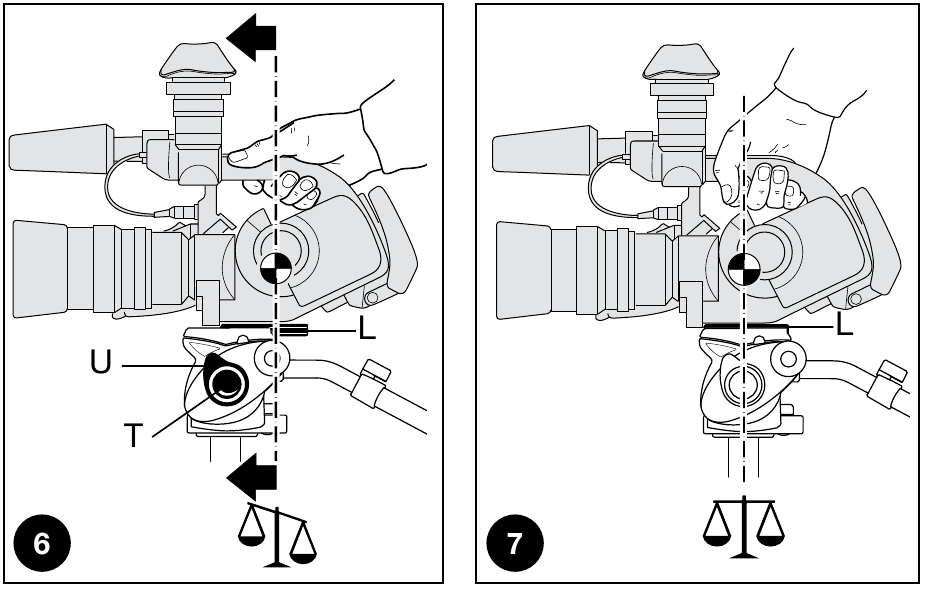 L
U
T
6
L
7