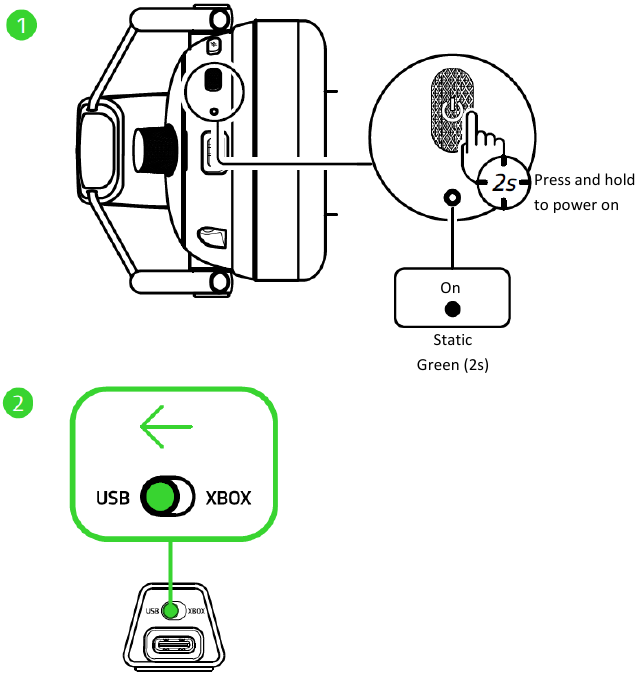 1

2s

Press and hold to power on

On

Static Green (2s)

2

USB XBOX

USB XBOX