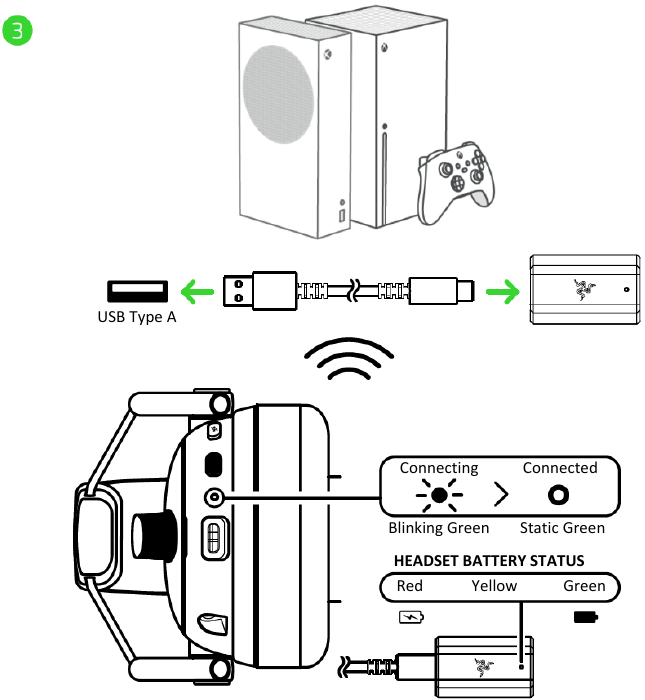 3

USB Type A

Connecting
Connected
Blinking Green
Static Green

HEADSET BATTERY STATUS
Red
Yellow
Green