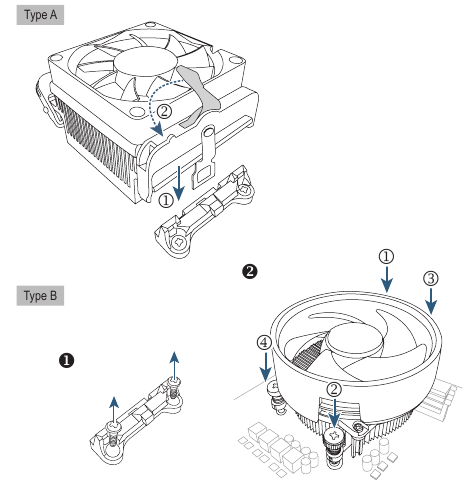 Type A

②

①

Type B

❶

❷

①

③

④

②