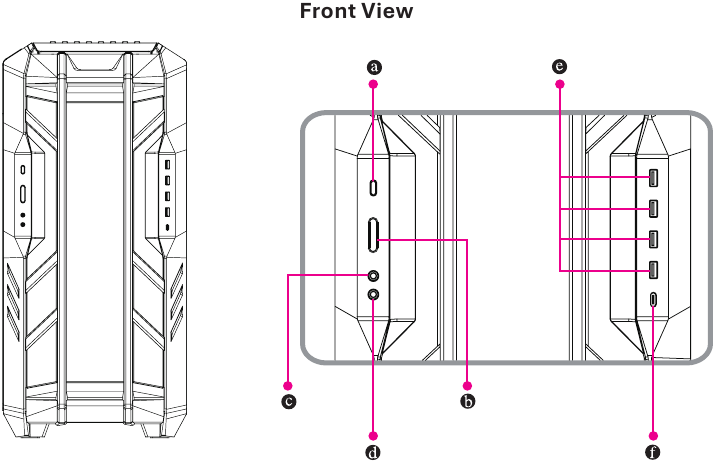 Front View

a

e

c

b

d

f