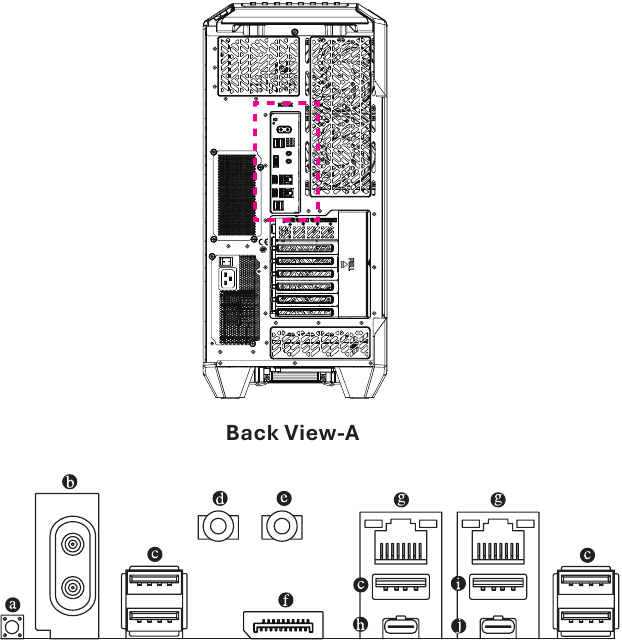 Back View-A

a
b
c
d
e
f
g
c
h
g
i
j
c