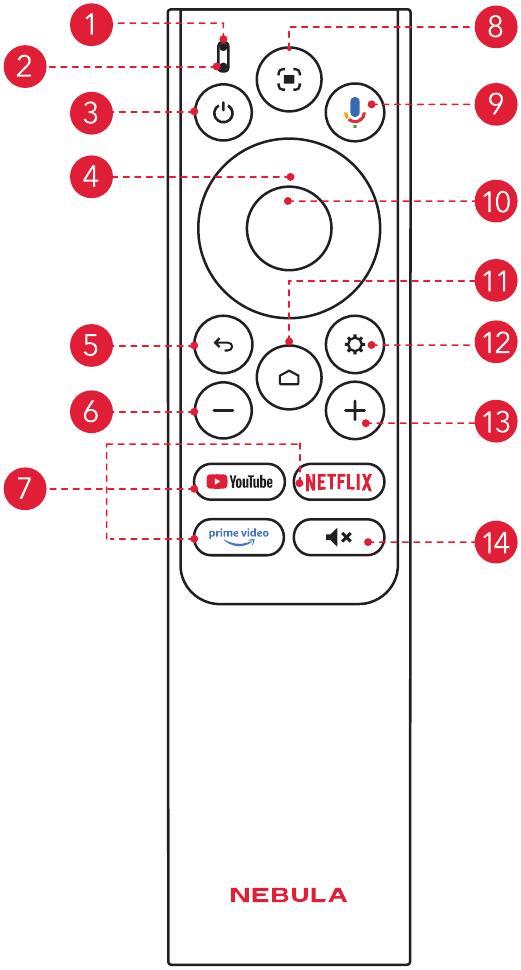 1
2
3
4
5
6
7
8
9
10
11
12
13
14
YouTube
NETFLIX
prime video
NEBULA