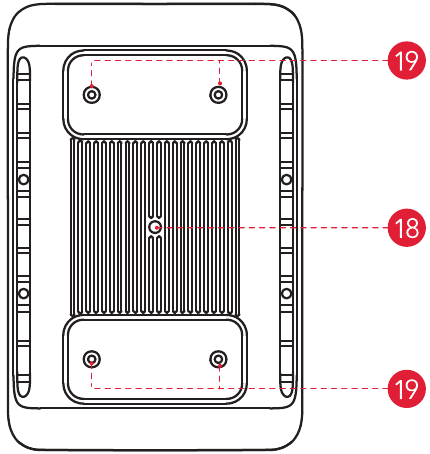 19
18
19