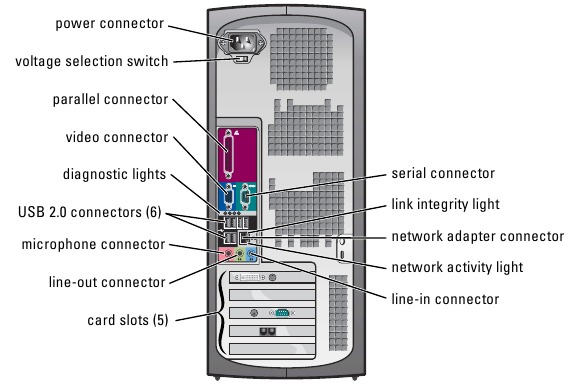 power connector
voltage selection switch
parallel connector
video connector
diagnostic lights
USB 2.0 connectors (6)
microphone connector
line-out connector
card slots (5)
serial connector
link integrity light
network adapter connector
network activity light
line-in connector