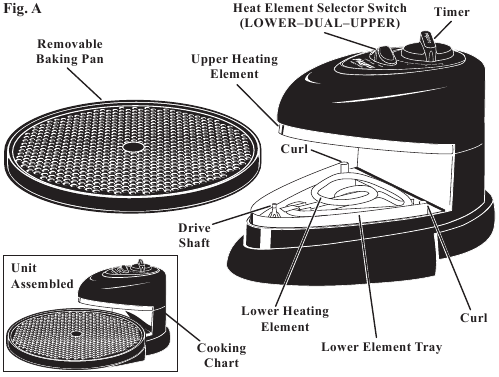 Fig. A

Heat Element Selector Switch (LOWER–DUAL–UPPER)

Timer

Removable Baking Pan

Upper Heating Element

Curl

Drive Shaft

Unit Assembled

Lower Heating Element

Curl

Lower Element Tray

Cooking Chart