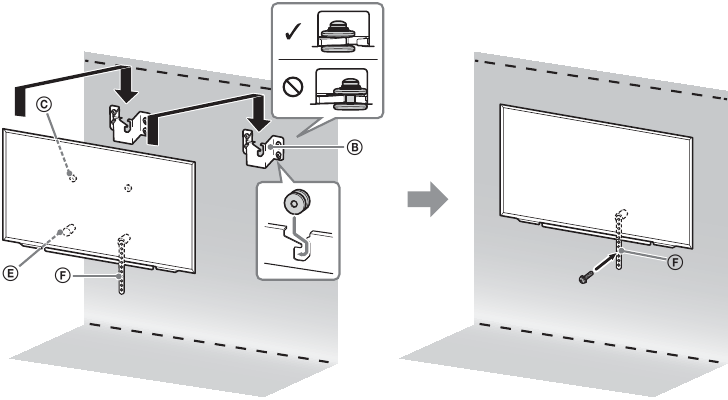 ✓

C

B

E

F

F