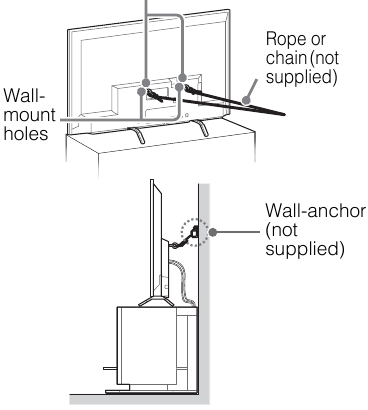 Rope or chain (not supplied)

Wall-mount holes

Wall-anchor (not supplied)