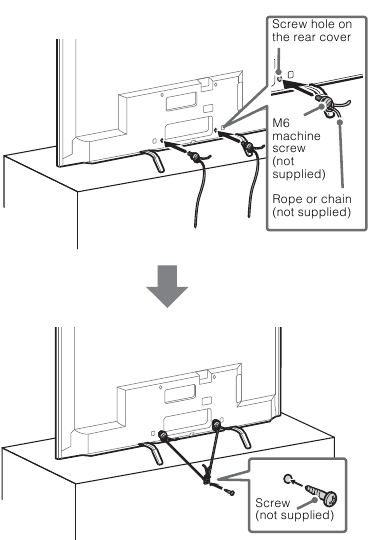 Screw hole on the rear cover

M6 machine screw (not supplied)

Rope or chain (not supplied)

Screw (not supplied)