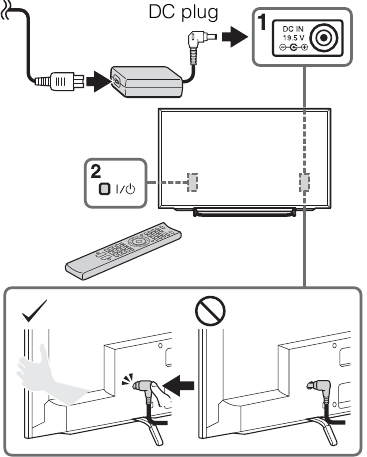 DC plug

1

DC IN
19.5 V

2

I/⏻