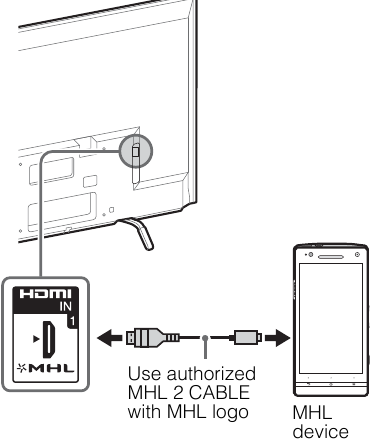 HDMI IN 1

MHL

Use authorized MHL 2 CABLE with MHL logo

MHL device