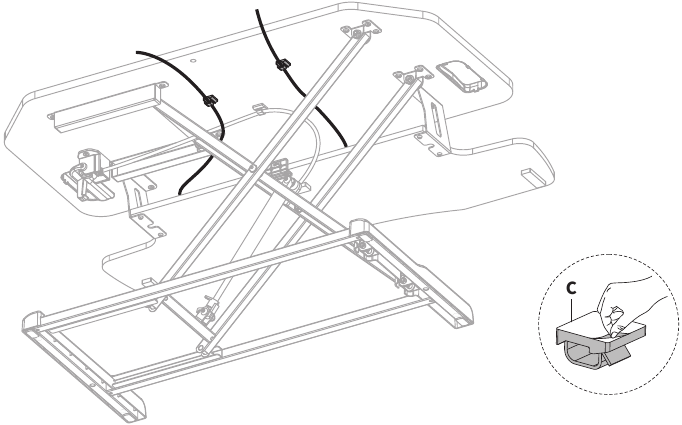 C