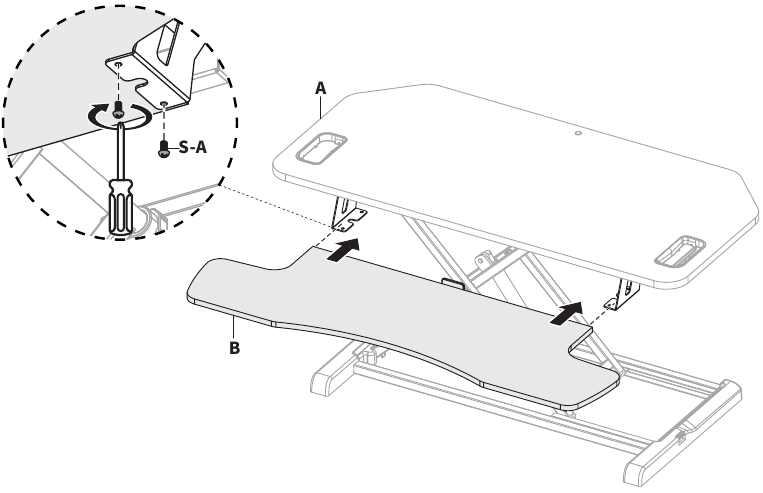 S-A
A
B