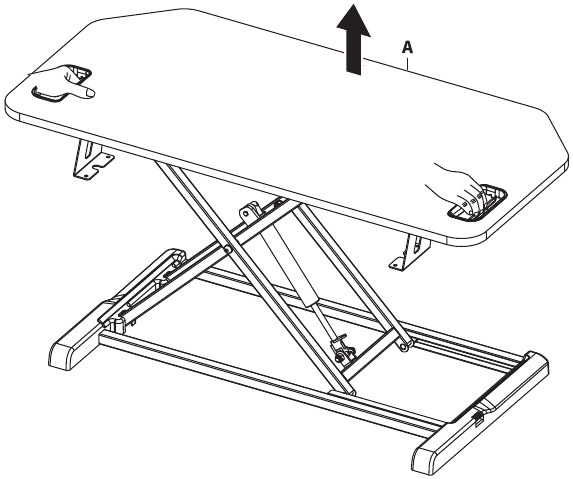 A