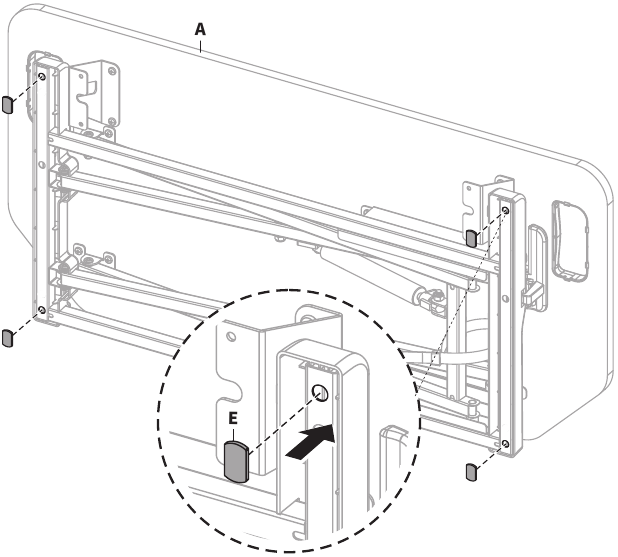 A

E