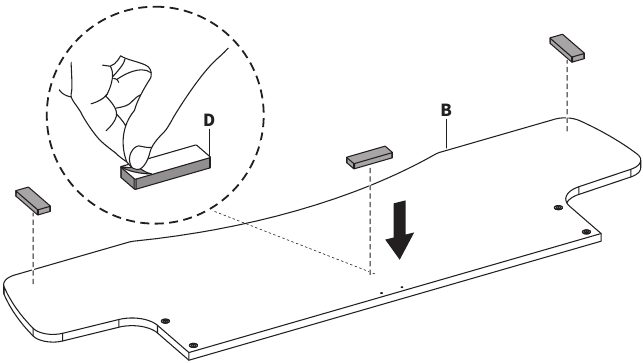 D
B