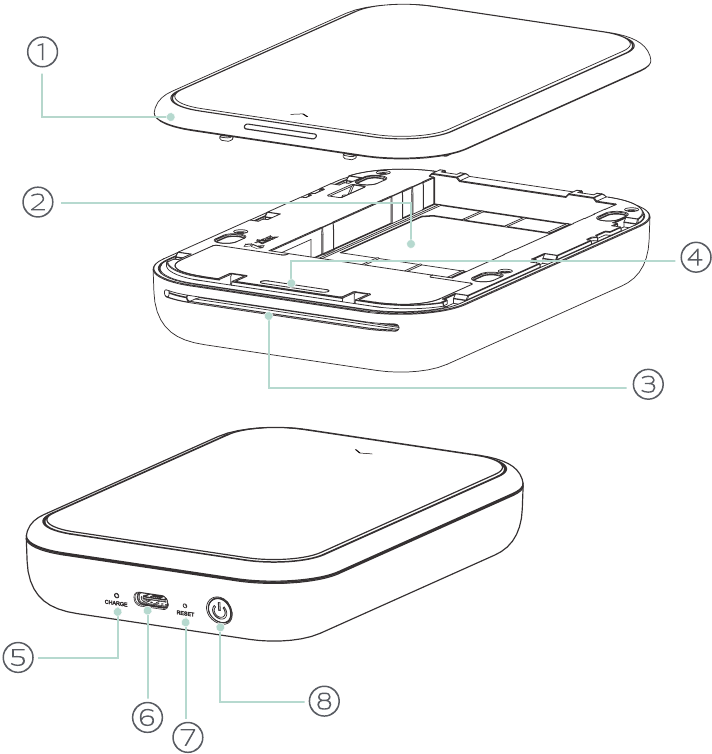 ①

②

④

③

CHARGE

RESET

⑤

⑥

⑦

⑧