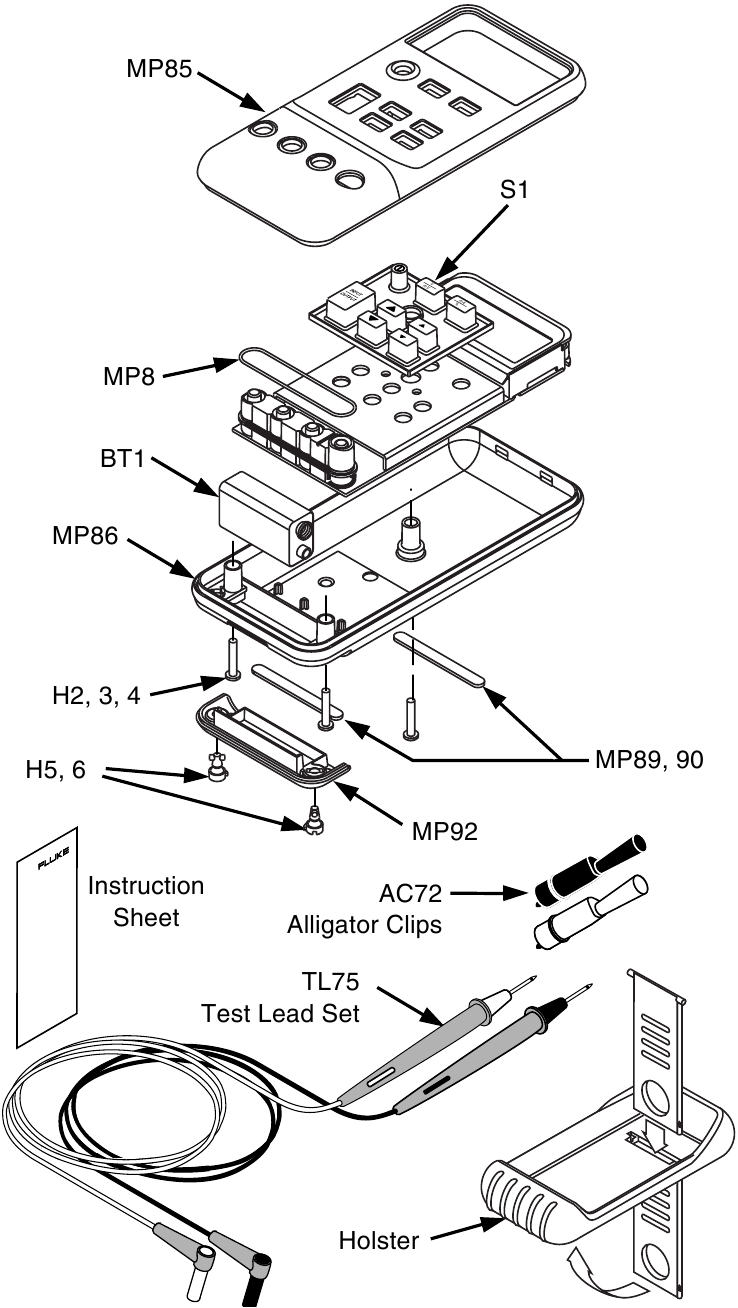 MP85

S1

MP8

BT1

MP86

H2, 3, 4

H5, 6

MP89, 90

MP92

FLUKE

Instruction Sheet

AC72 Alligator Clips

TL75 Test Lead Set

Holster