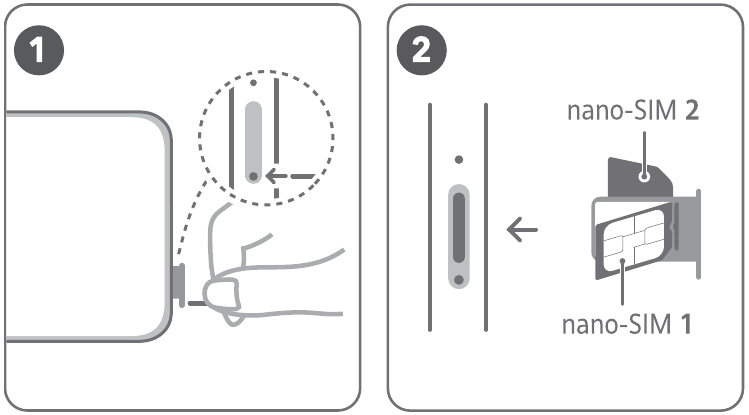 1

2

nano-SIM 2

nano-SIM 1