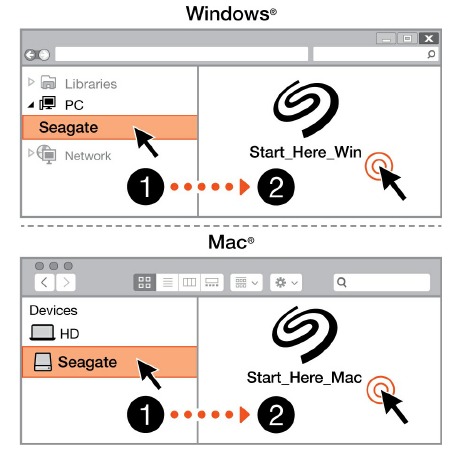 Windows®

Libraries
PC
Seagate
Network

Start_Here_Win

1
2

Mac®

Devices
HD
Seagate

Start_Here_Mac

1
2