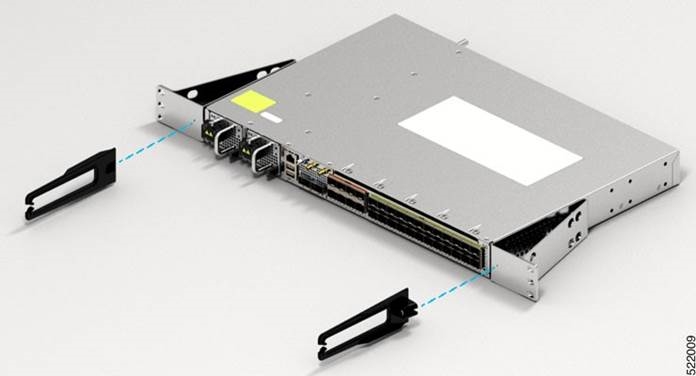 522009