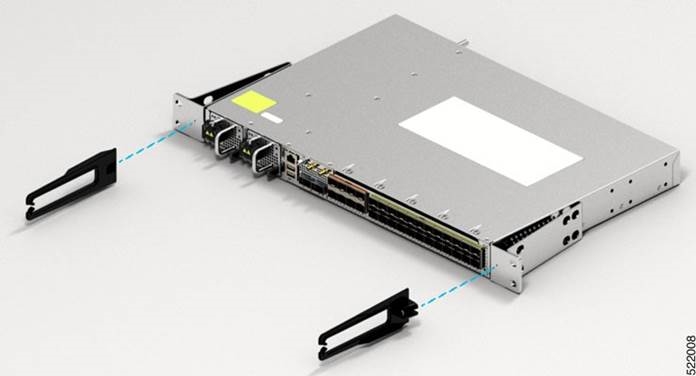 522008