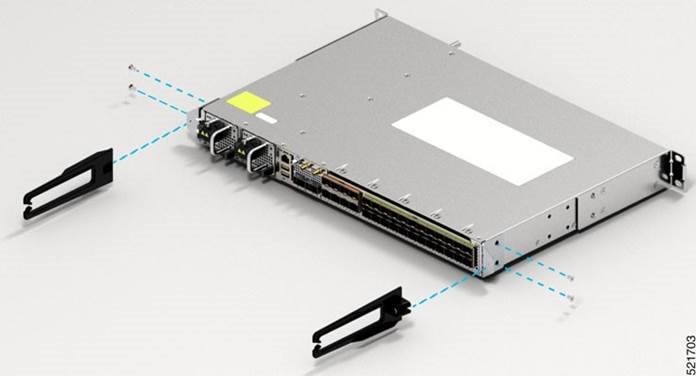 521703