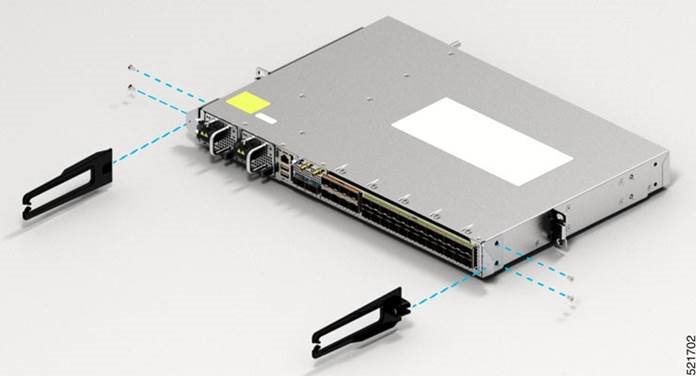 521702