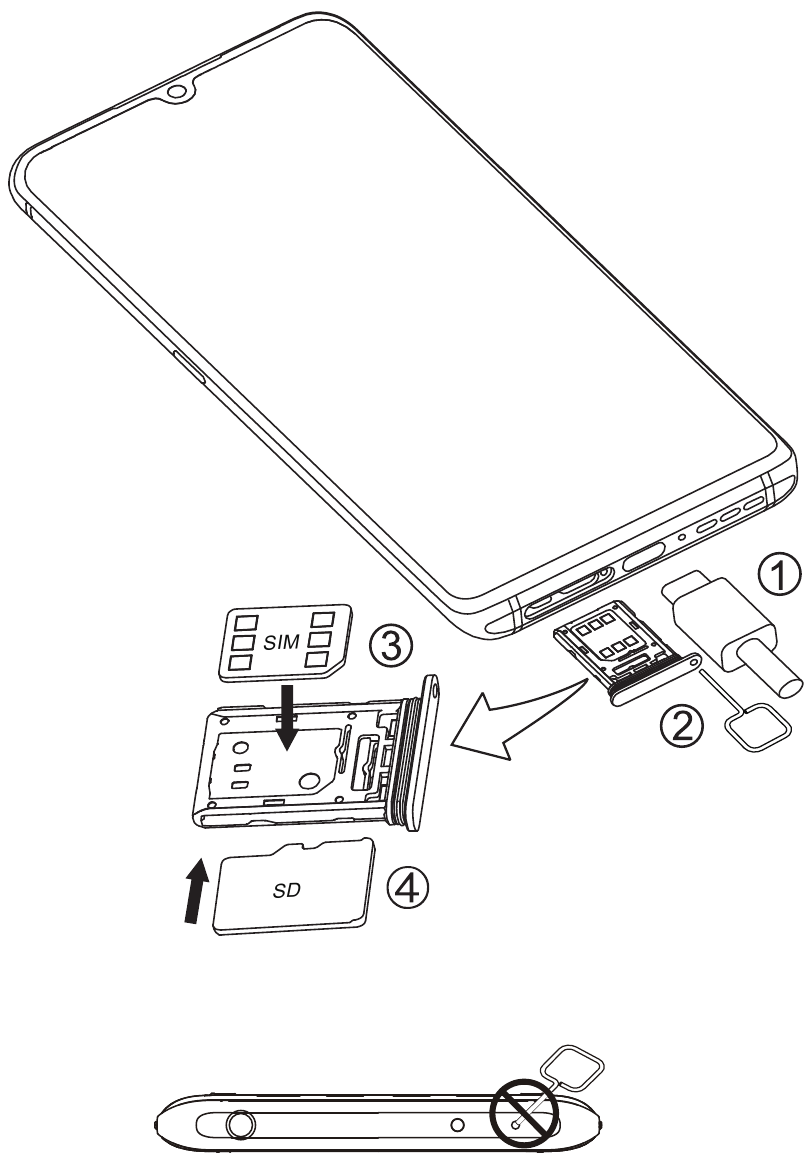 ①
SIM ③
②
SD ④