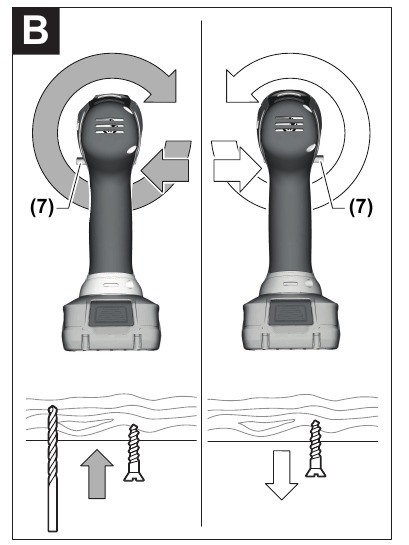 B

(7)

(7)