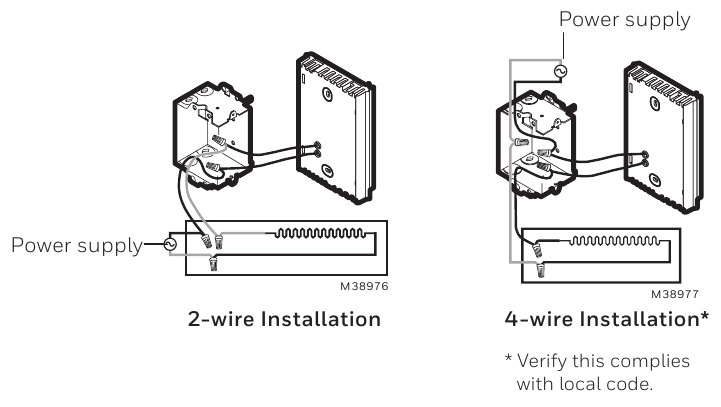 Power supply

M38976

2-wire Installation

Power supply

M38977

4-wire Installation*

* Verify this complies with local code.