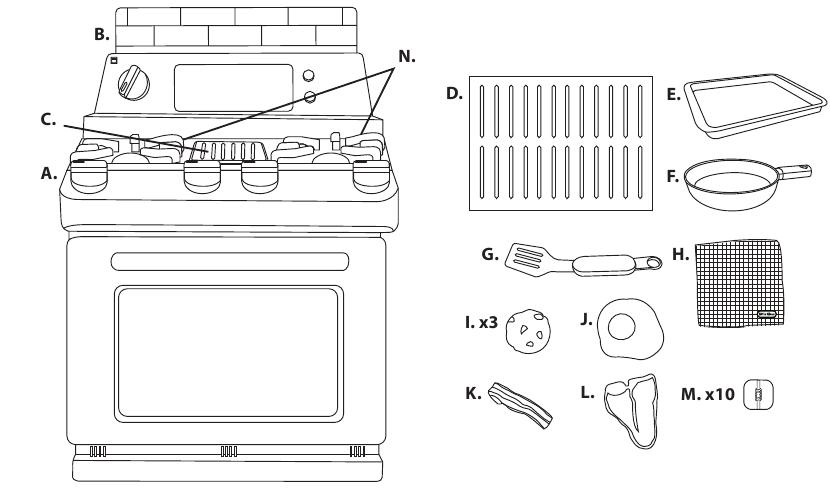 B.
N.
C.
A.
D.
E.
F.
G.
H.
I. x3
J.
K.
L.
M. x10