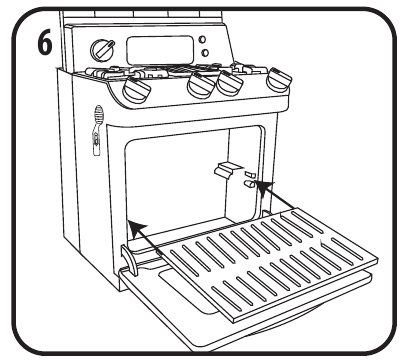 6