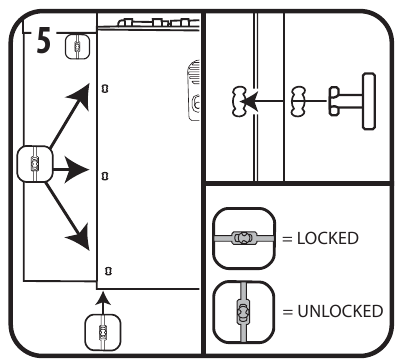 5

= LOCKED

= UNLOCKED