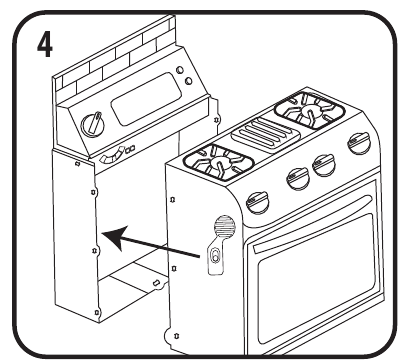 4