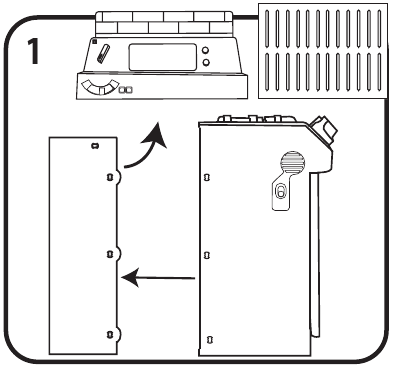 1