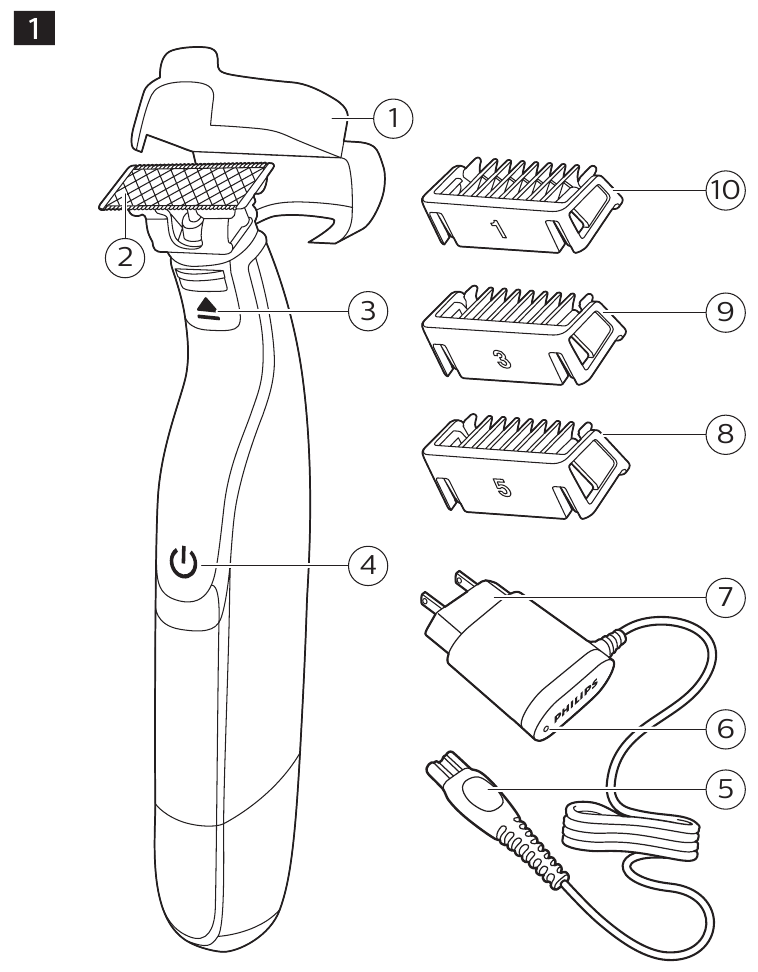 1

1
2
3
4
10
1
9
3
8
5
7
PHILIPS
6
5