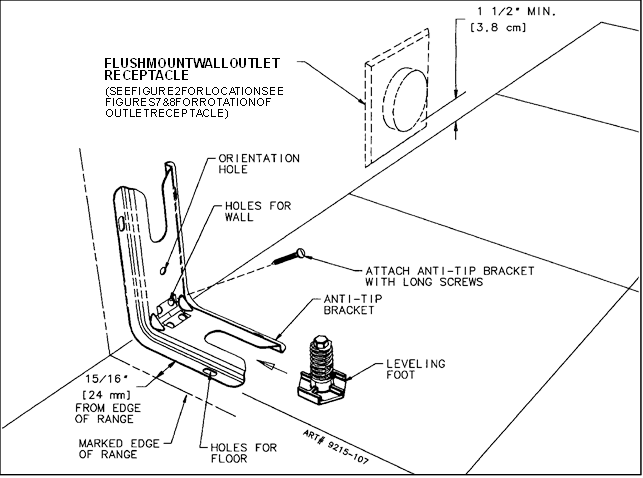 1 1/2" MIN.
[3.8 cm]

FLUSHMOUNTWALLOUTLET RECEPTACLE
(SEEFIGURE2FORLOCATIONSEE FIGURES7&8FORROTATIONOF OUTLETRECEPTACLE)

ORIENTATION HOLE

HOLES FOR WALL

ATTACH ANTI-TIP BRACKET WITH LONG SCREWS

ANTI-TIP BRACKET

LEVELING FOOT

15/16"
[24 mm]
FROM EDGE OF RANGE

MARKED EDGE OF RANGE

HOLES FOR FLOOR

ART# 9215-107