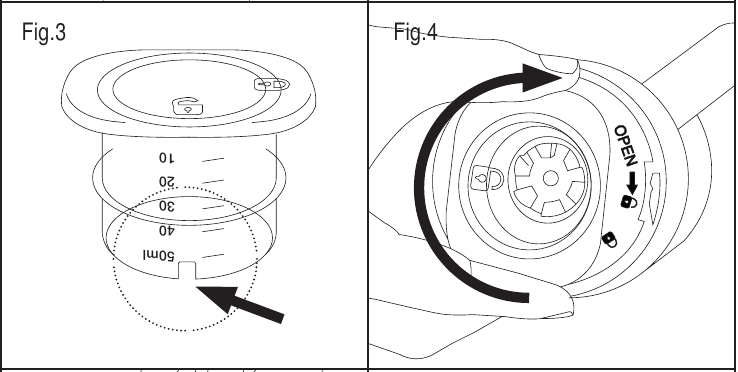 Fig.3

10
20
30
40
50ml

Fig.4

OPEN