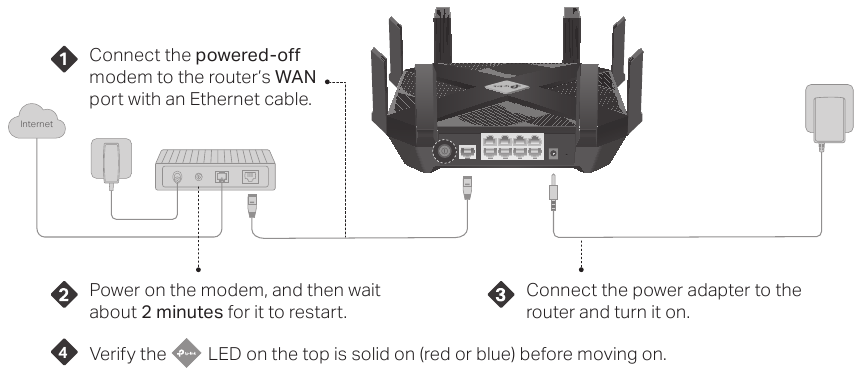 1 Connect the powered-off modem to the router's WAN port with an Ethernet cable.

Internet

2 Power on the modem, and then wait about 2 minutes for it to restart.

3 Connect the power adapter to the router and turn it on.

4 Verify the LED on the top is solid on (red or blue) before moving on.