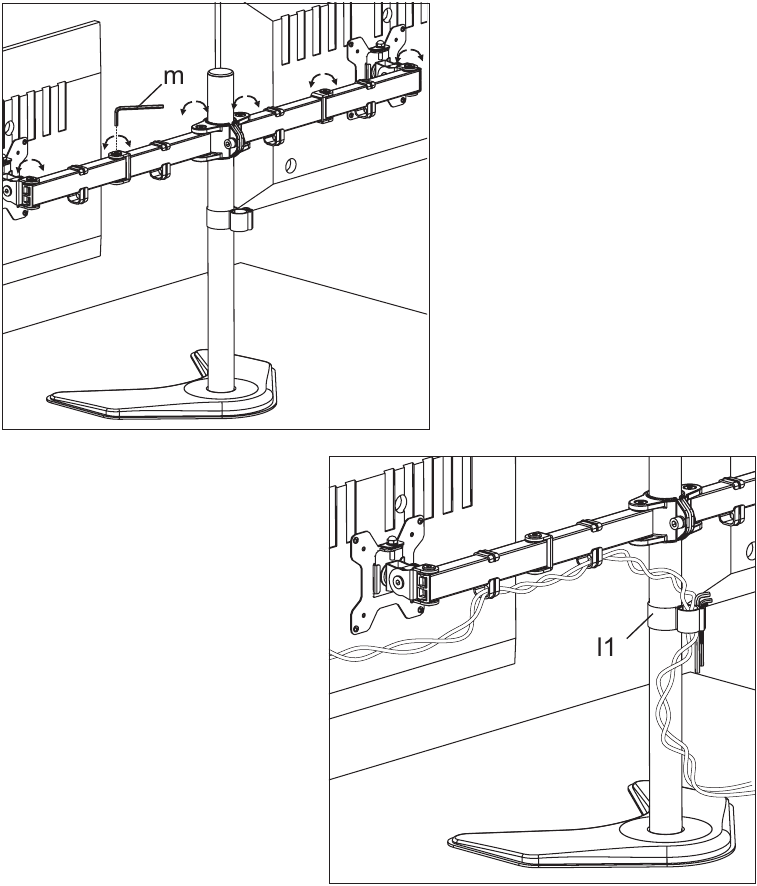 m

l1