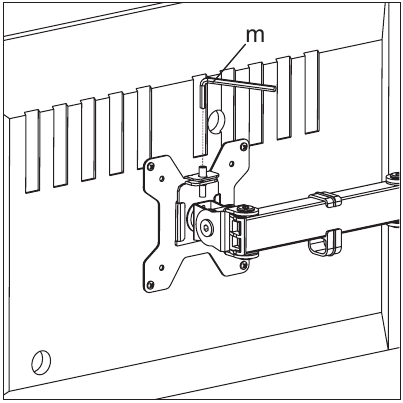 m