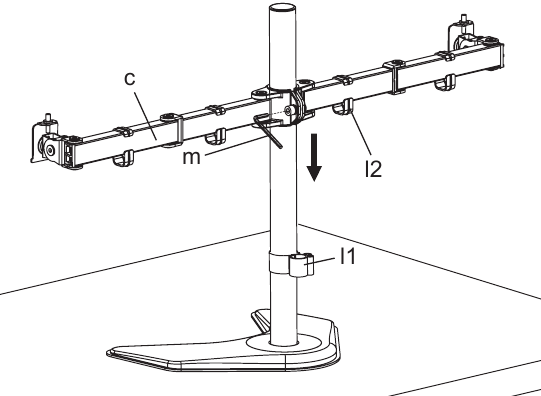 c

m

l2

l1