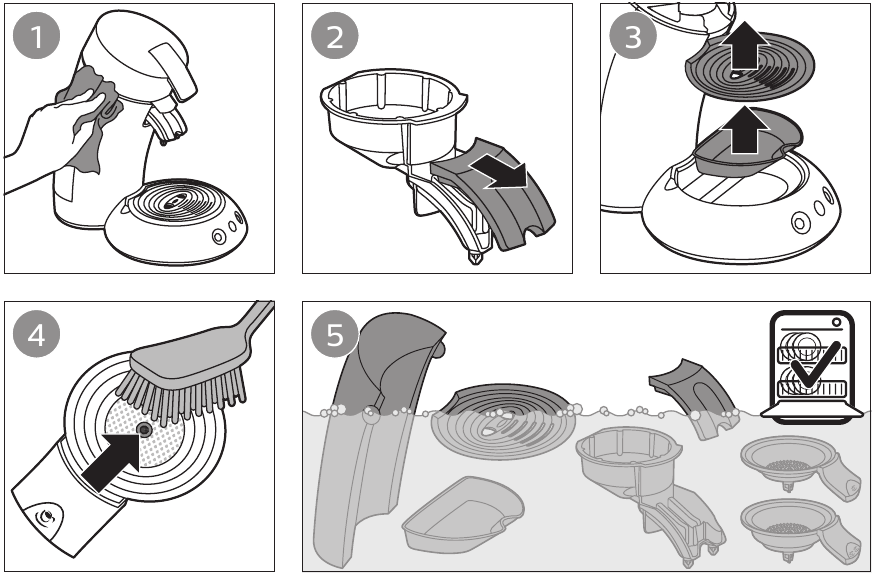 1

2

3

4

5