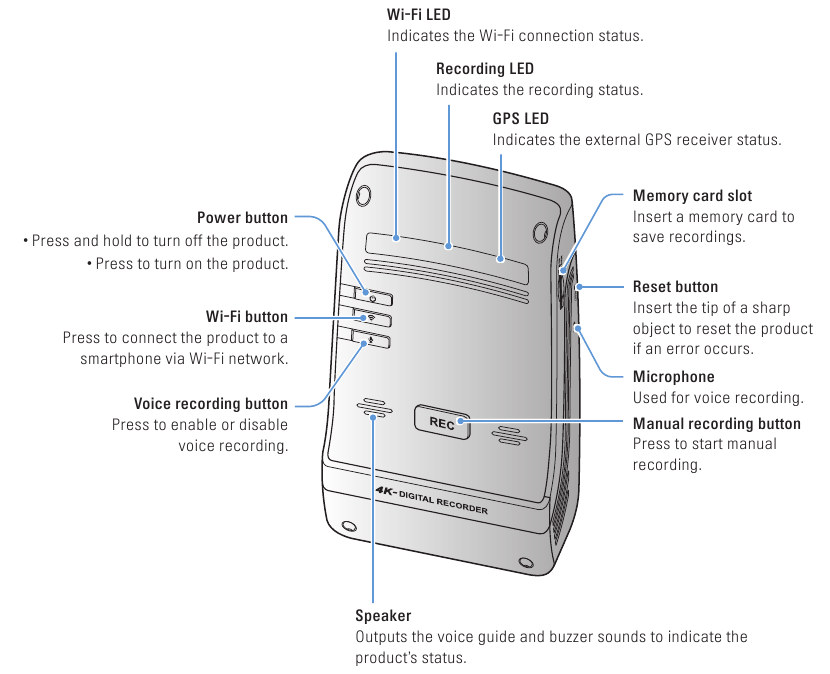 Wi-Fi LED
Indicates the Wi-Fi connection status.

Recording LED
Indicates the recording status.

GPS LED
Indicates the external GPS receiver status.

Power button
• Press and hold to turn off the product.
• Press to turn on the product.

Wi-Fi button
Press to connect the product to a smartphone via Wi-Fi network.

Voice recording button
Press to enable or disable voice recording.

Memory card slot
Insert a memory card to save recordings.

Reset button
Insert the tip of a sharp object to reset the product if an error occurs.

Microphone
Used for voice recording.

Manual recording button
Press to start manual recording.

REC

4K- DIGITAL RECORDER

Speaker
Outputs the voice guide and buzzer sounds to indicate the product's status.