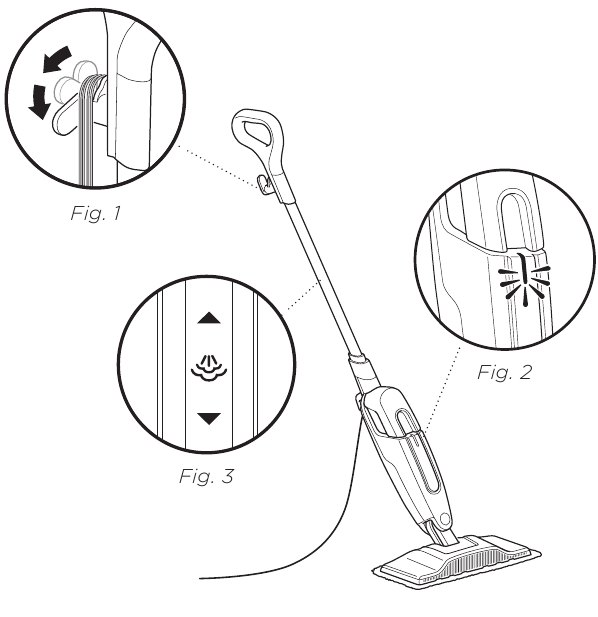 Fig. 1

Fig. 2

Fig. 3