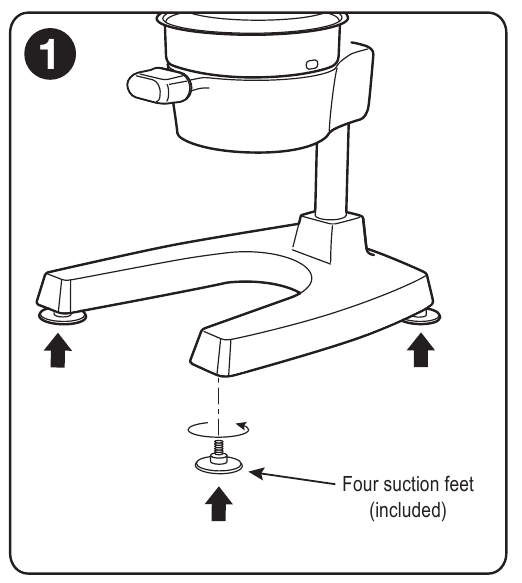 1

Four suction feet (included)