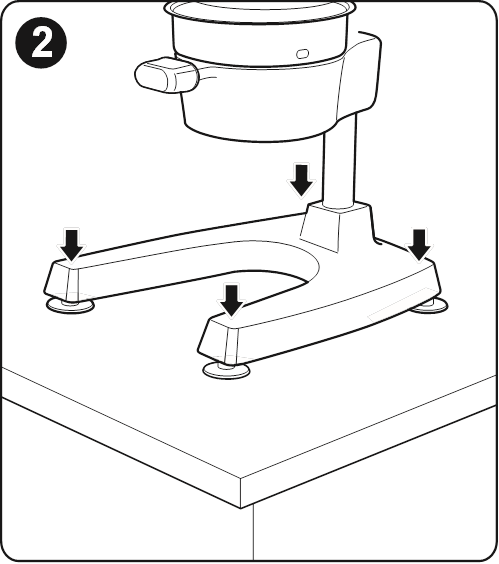 2